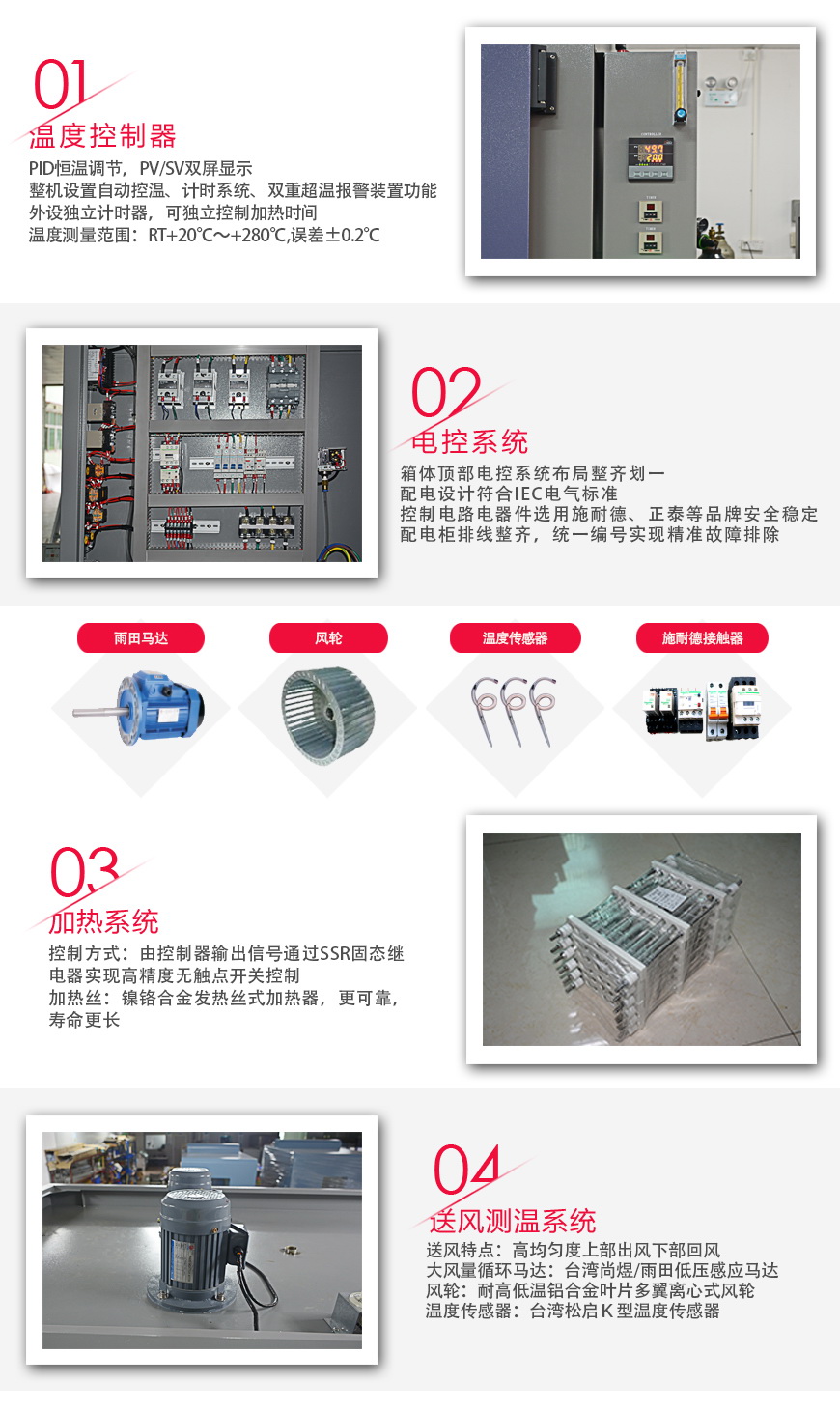 01
温度控制器
PID恒温调节，PV/SV双屏显示
整机设置自动控温、计时系统、双重超温报警装置功能
外设独立计时器，可独立控制加热时间
温度测量范围：RT+20℃～+280℃,误差±0.2℃

02
电控系统
箱体顶部电控系统布局整齐划一
配电设计符合IEC电气标准
控制电路电器件选用施耐德、正泰等品牌安全稳定
配电柜排线整齐，统一编号实现精准故障排除

雨田马达
风轮
温度传感器
施耐德接触器

03
加热系统
控制方式：由控制器输出信号通过SSR固态继电器实现高精度无触点开关控制
加热丝：镍铬合金发热丝式加热器，更可靠，寿命更长

04
送风测温系统
送风特点：高均匀度上部出风下部回风
大风量循环马达：台湾尚煜/雨田低压感应马达
风轮：耐高低温铝合金叶片多翼离心式风轮
温度传感器：台湾松启K型温度传感器